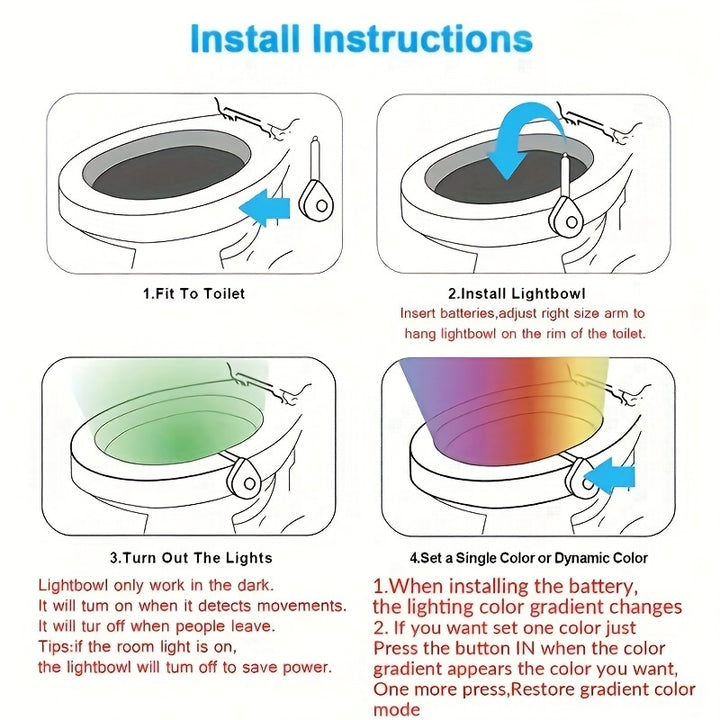 Install Instructions

1.Fit To Toilet

2.Install Lightbowl
Insert batteries,adjust right size arm to hang lightbowl on the rim of the toilet.

3.Turn Out The Lights

Lightbowl only work in the dark.
It will tum on when it detects movements.
It will tur off when people leave.
Tips:if the room light is on,
the lightbowl will tum off to save power.

4.Set a Single Color or Dynamic Color

1.When installing the battery,
the lighting color gradient changes
2. If you want set one color just
Press the button IN when the color gradient appears the color you want,
One more press,Restore gradient color mode